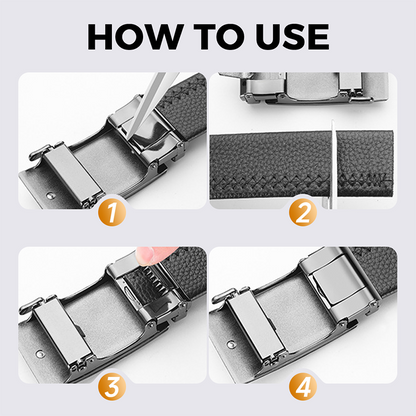 HOW TO USE

1

2

3

4